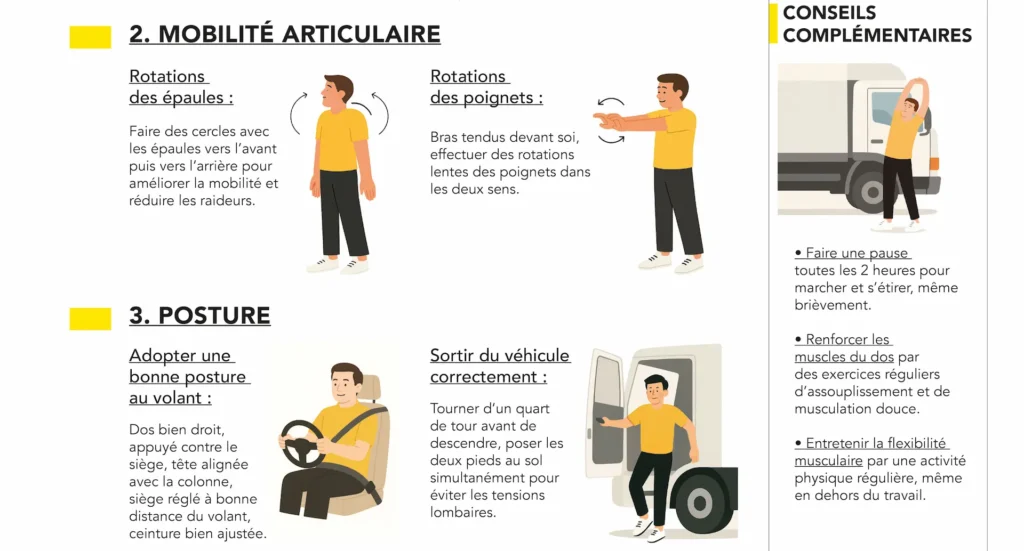 2. MOBILITÉ ARTICULAIRE

Rotations des épaules :

Faire des cercles avec les épaules vers l'avant puis vers l'arrière pour améliorer la mobilité et réduire les raideurs.

Rotations des poignets :

Bras tendus devant soi, effectuer des rotations lentes des poignets dans les deux sens.

3. POSTURE

Adopter une bonne posture au volant :

Dos bien droit, appuyé contre le siège, tête alignée avec la colonne, siège réglé à bonne distance du volant, ceinture bien ajustée.

Sortir du véhicule correctement :

Tourner d'un quart de tour avant de descendre, poser les deux pieds au sol simultanément pour éviter les tensions lombaires.

CONSEILS COMPLÉMENTAIRES

• Faire une pause toutes les 2 heures pour marcher et s'étirer, même brièvement.

• Renforcer les muscles du dos par des exercices réguliers d'assouplissement et de musculation douce.

• Entretenir la flexibilité musculaire par une activité physique régulière, même en dehors du travail.